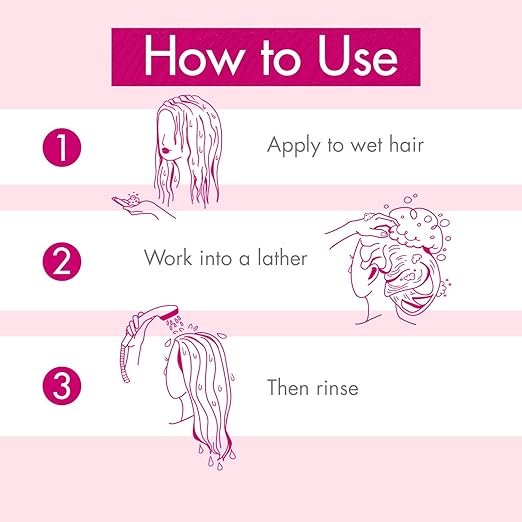 How to Use

1 Apply to wet hair

2 Work into a lather

3 Then rinse